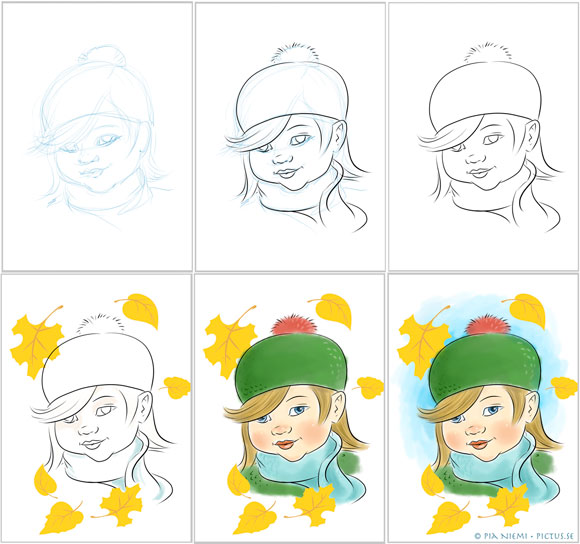 © PIA NIEMI - PICTUS.SE